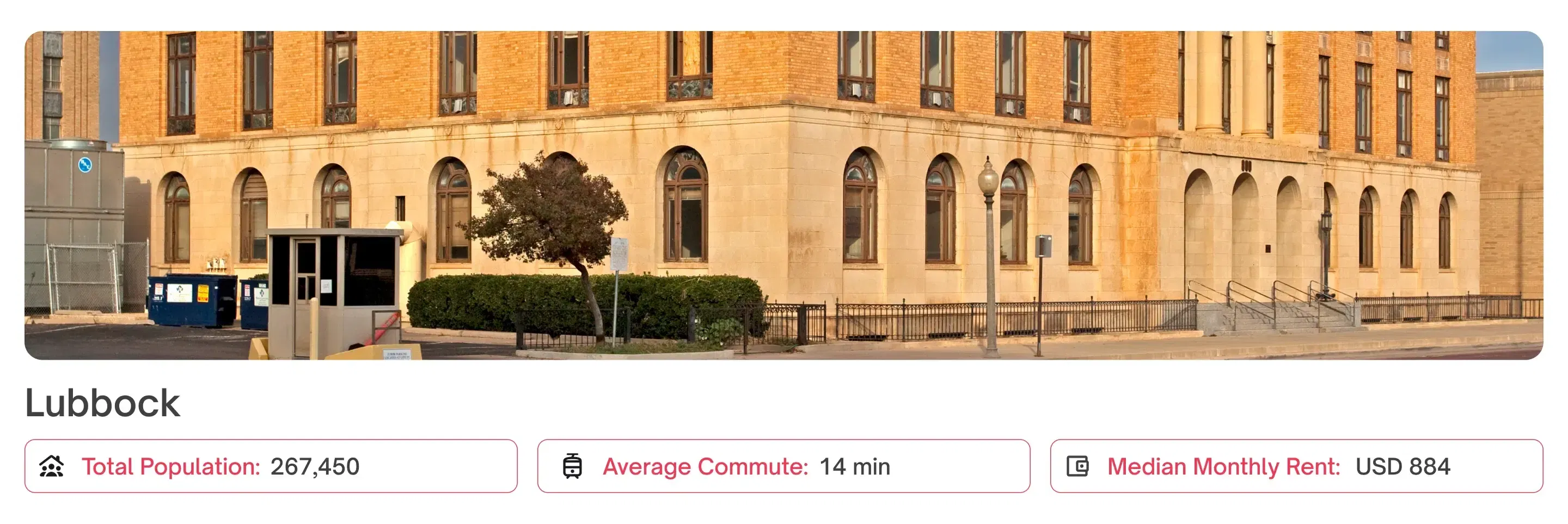 Lubbock

Total Population: 267,450

Average Commute: 14 min

Median Monthly Rent: USD 884