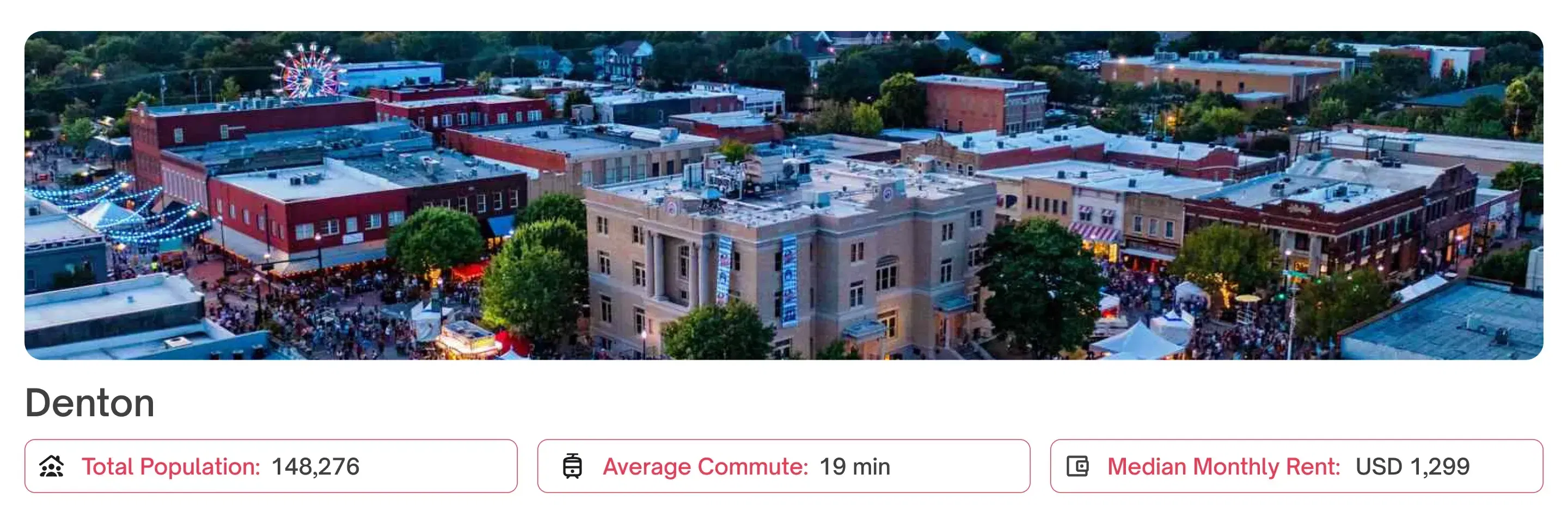 Denton

Total Population: 148,276

Average Commute: 19 min

Median Monthly Rent: USD 1,299