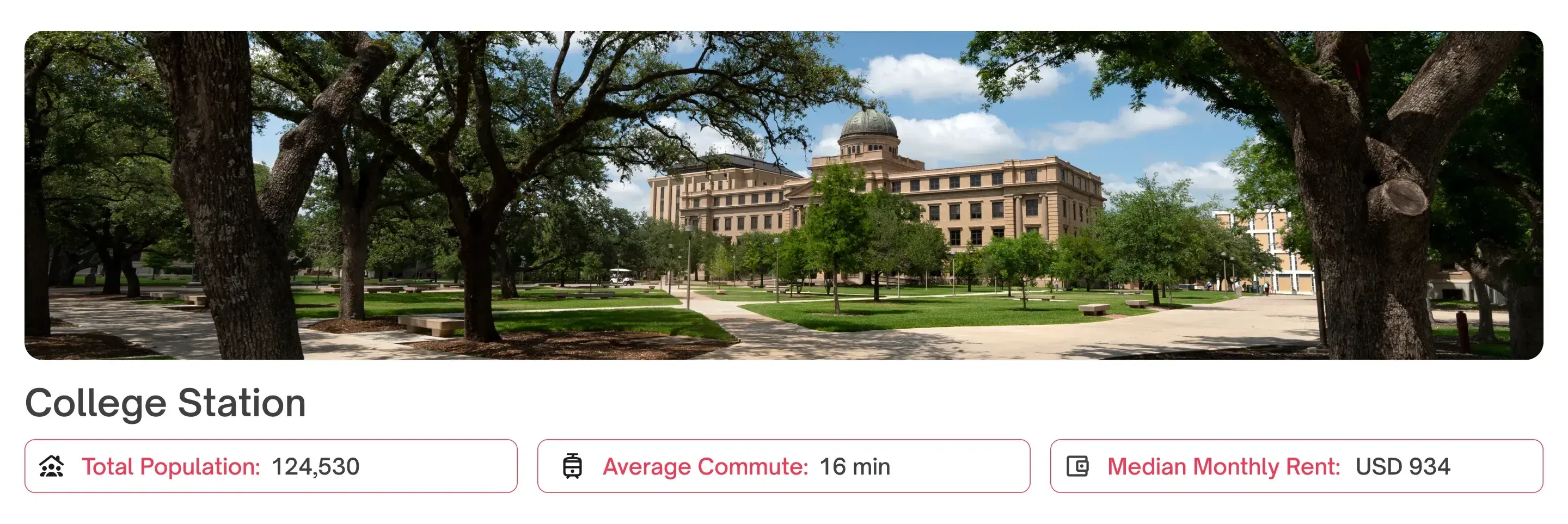 College Station

Total Population: 124,530

Average Commute: 16 min

Median Monthly Rent: USD 934