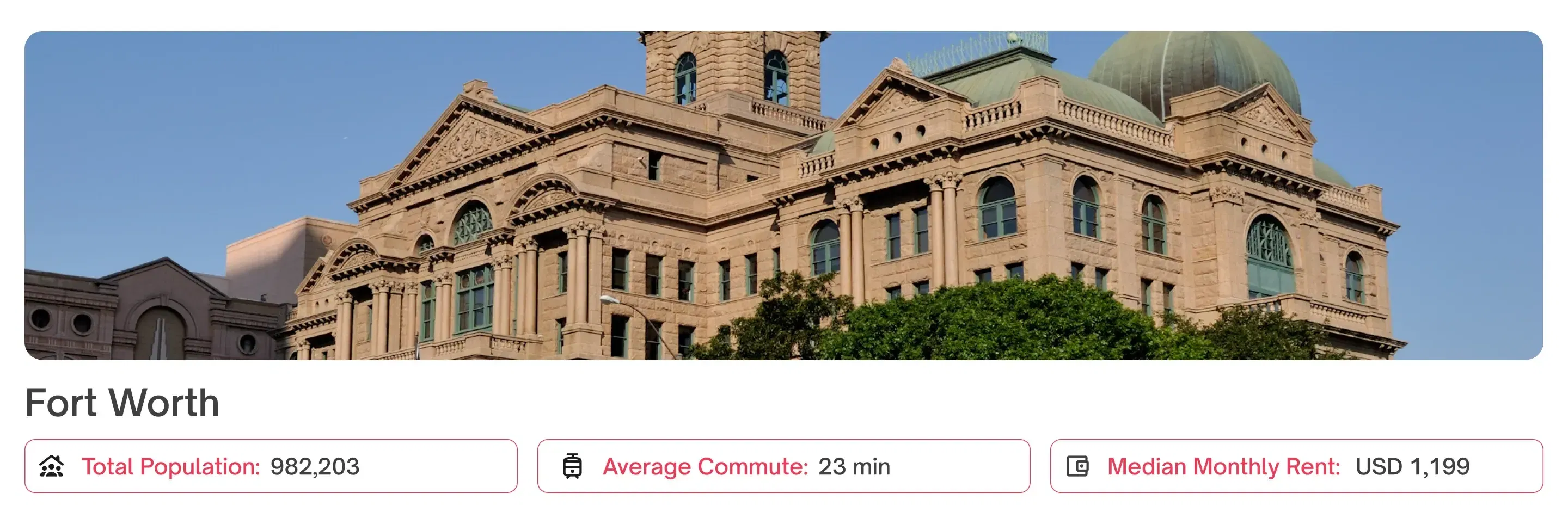 Fort Worth

Total Population: 982,203

Average Commute: 23 min

Median Monthly Rent: USD 1,199