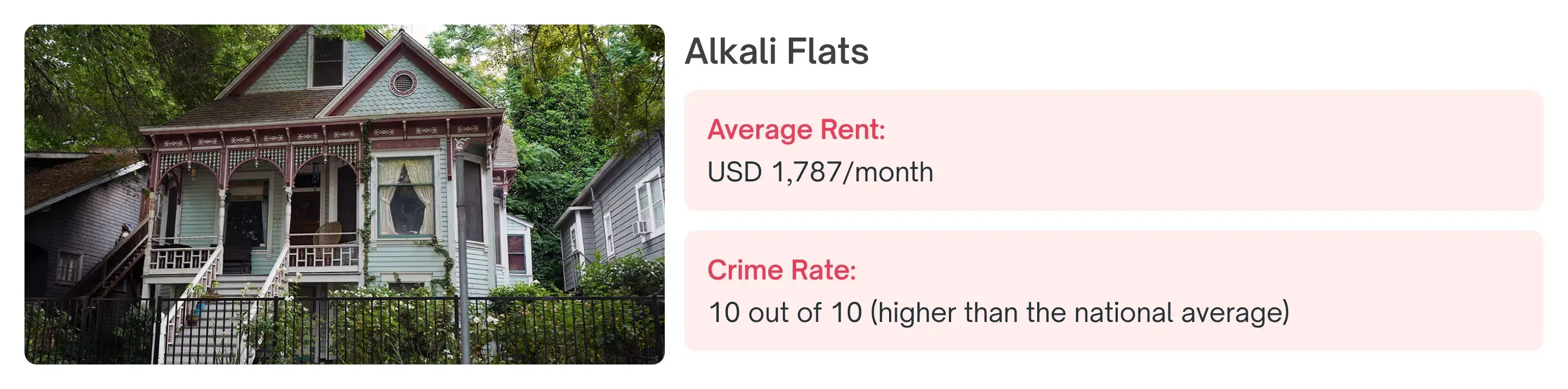 Alkali Flats

Average Rent:
USD 1,787/month

Crime Rate:
10 out of 10 (higher than the national average)