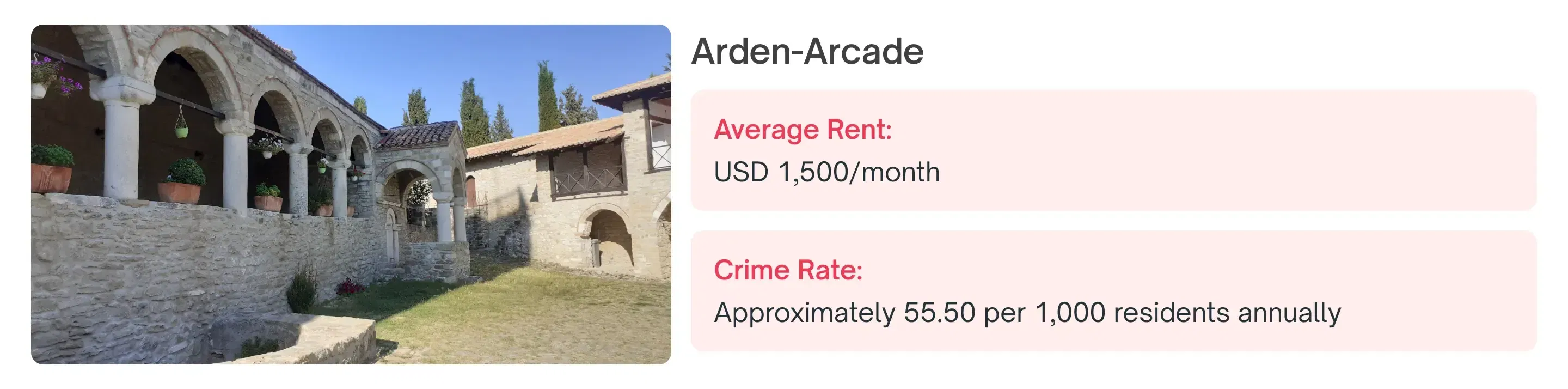 Arden-Arcade

Average Rent:
USD 1,500/month

Crime Rate:
Approximately 55.50 per 1,000 residents annually