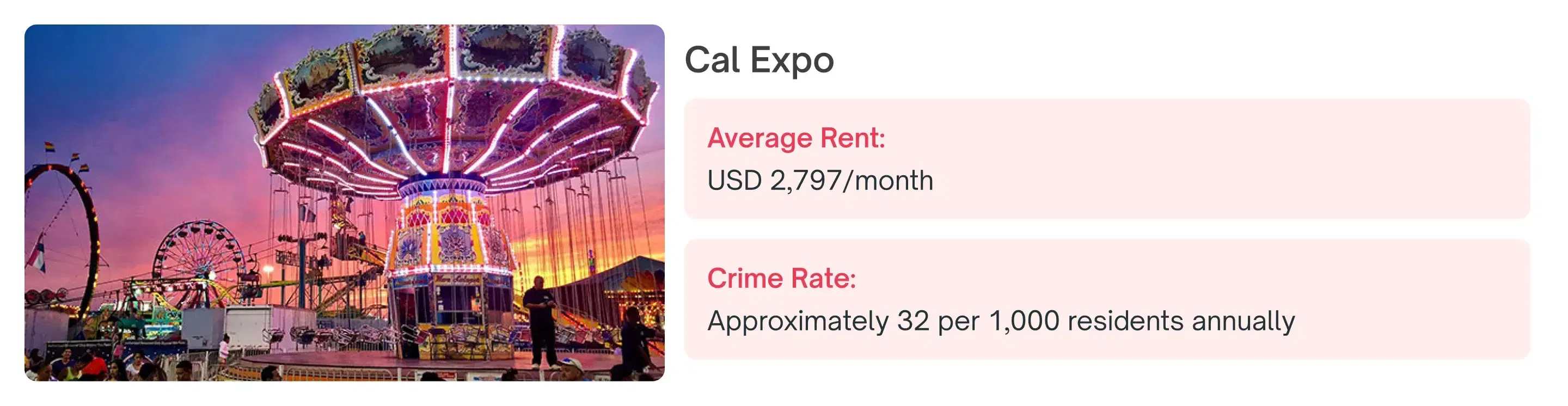 Cal Expo

Average Rent:
USD 2,797/month

Crime Rate:
Approximately 32 per 1,000 residents annually