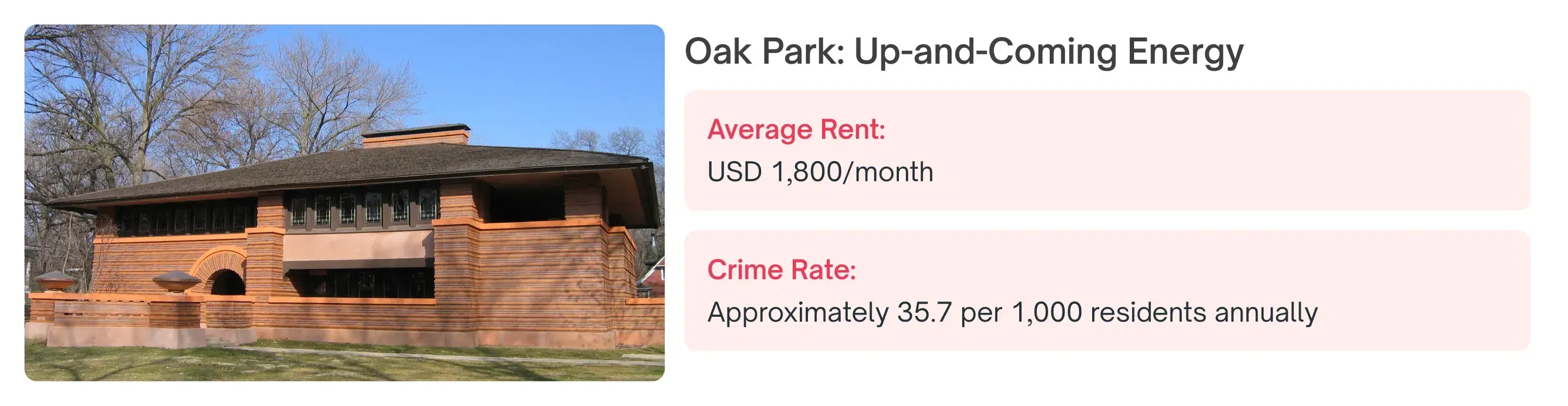 Oak Park: Up-and-Coming Energy

Average Rent:
USD 1,800/month

Crime Rate:
Approximately 35.7 per 1,000 residents annually