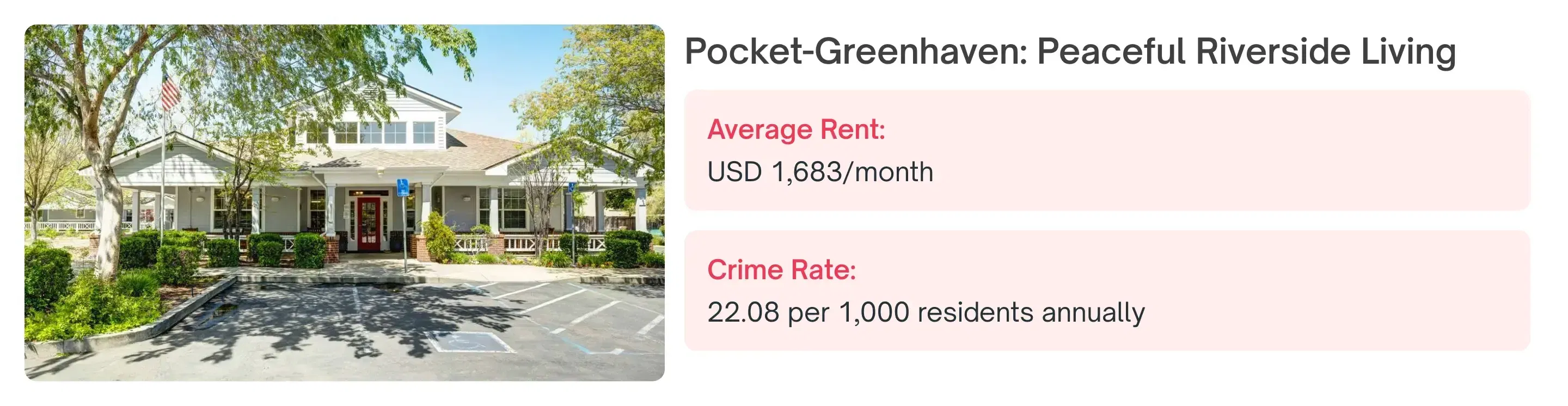 Pocket-Greenhaven: Peaceful Riverside Living

Average Rent:
USD 1,683/month

Crime Rate:
22.08 per 1,000 residents annually