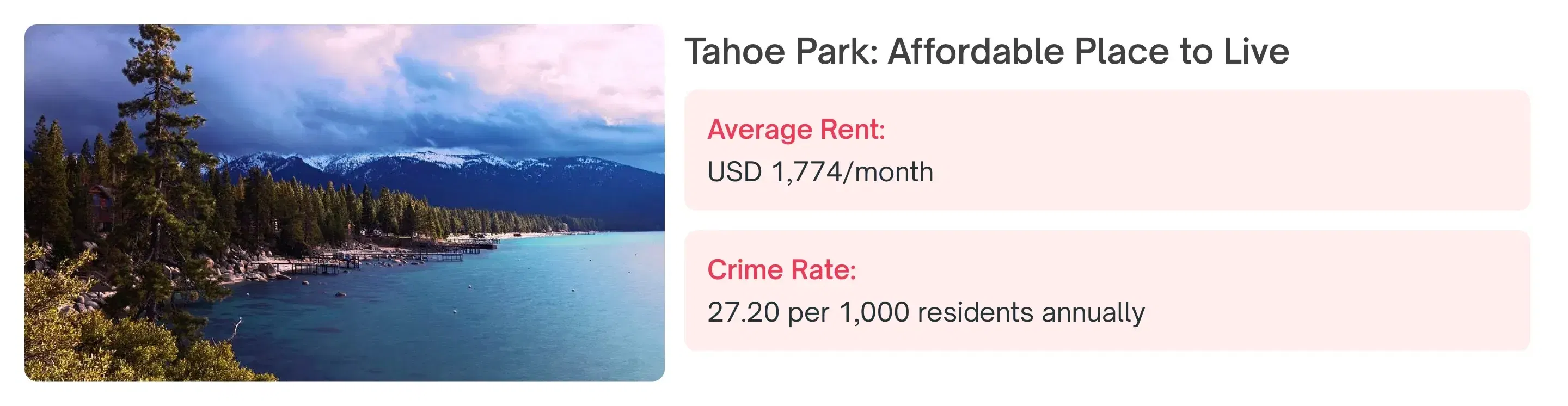 Tahoe Park: Affordable Place to Live

Average Rent:
USD 1,774/month

Crime Rate:
27.20 per 1,000 residents annually