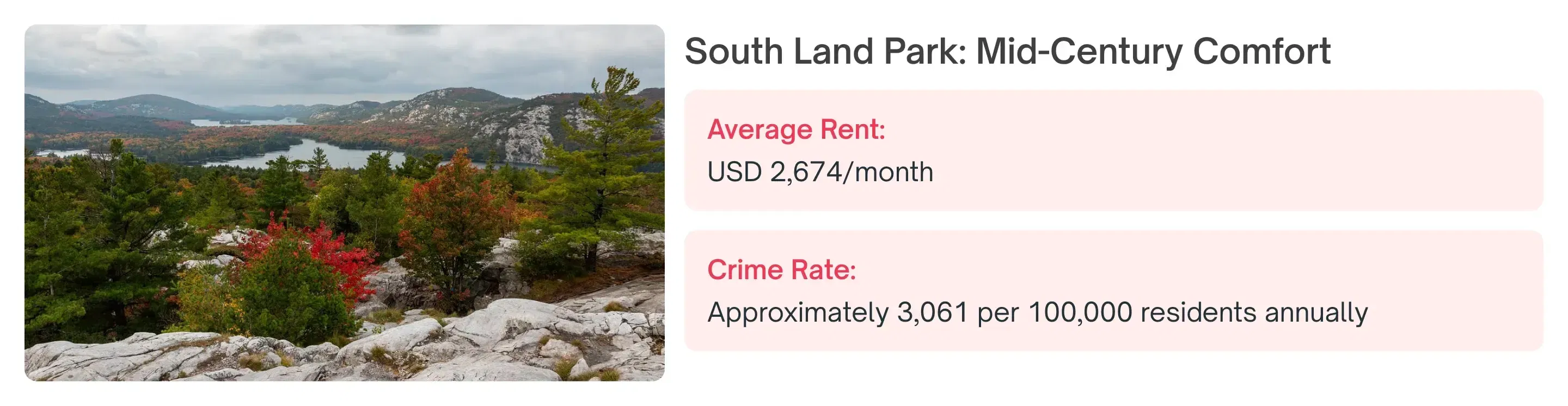 South Land Park: Mid-Century Comfort

Average Rent:

USD 2,674/month

Crime Rate:

Approximately 3,061 per 100,000 residents annually