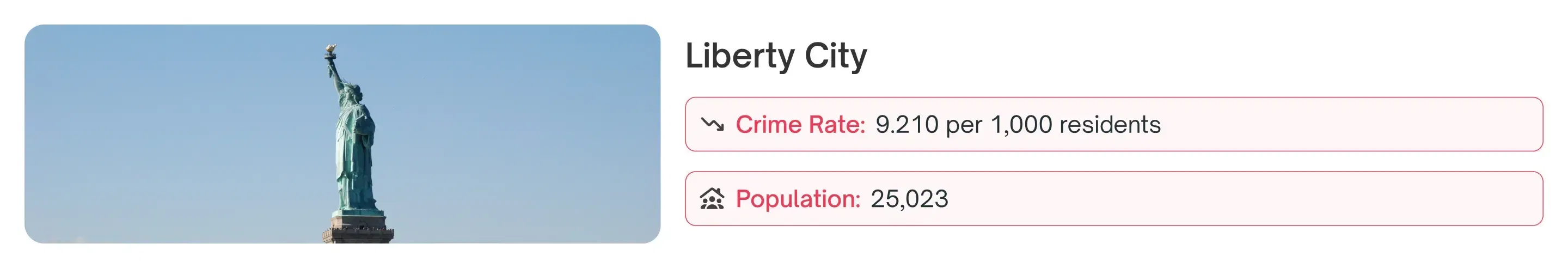 Liberty City

Crime Rate: 9.210 per 1,000 residents

Population: 25,023