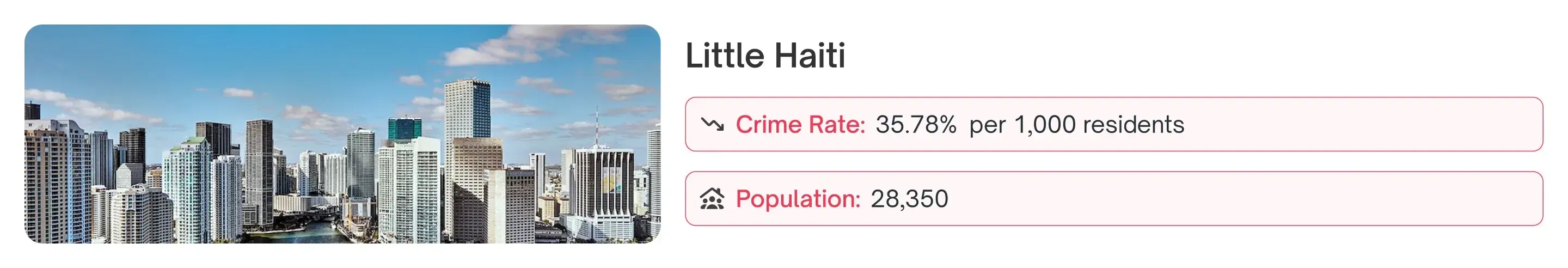 Little Haiti

Crime Rate: 35.78% per 1,000 residents

Population: 28,350