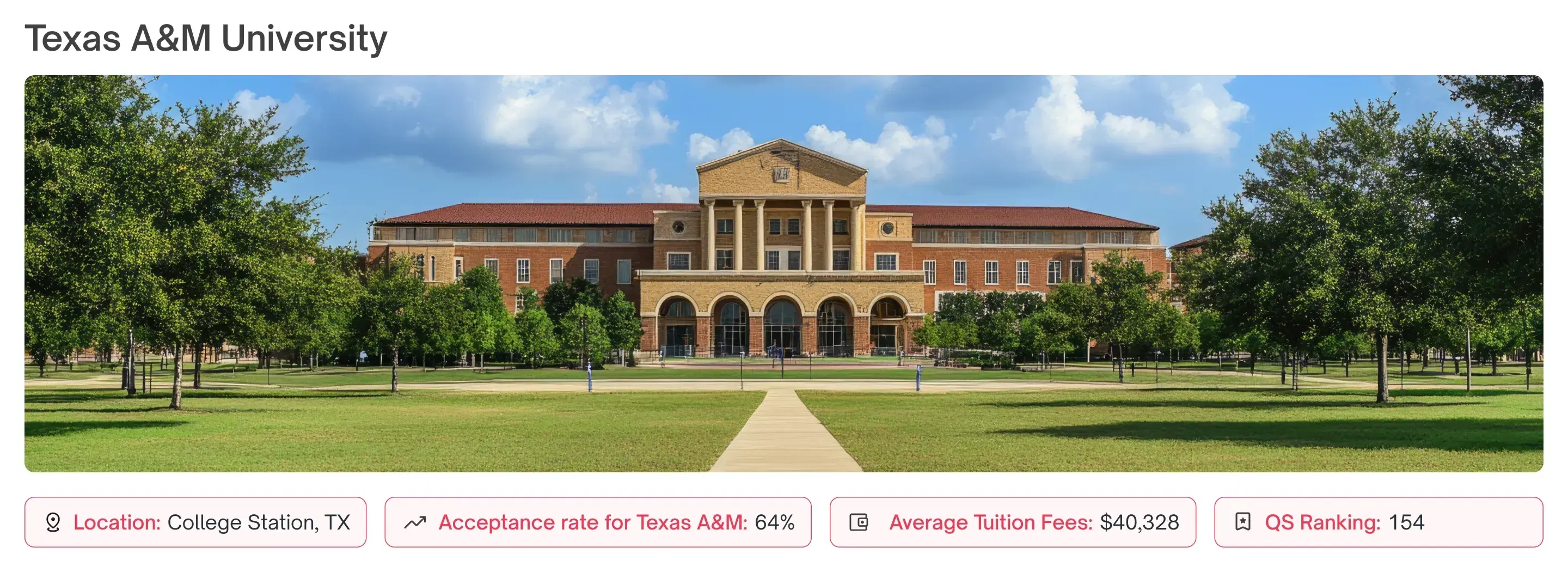 Texas A&M University

Location: College Station, TX

Acceptance rate for Texas A&M: 64%

Average Tuition Fees: $40,328

QS Ranking: 154