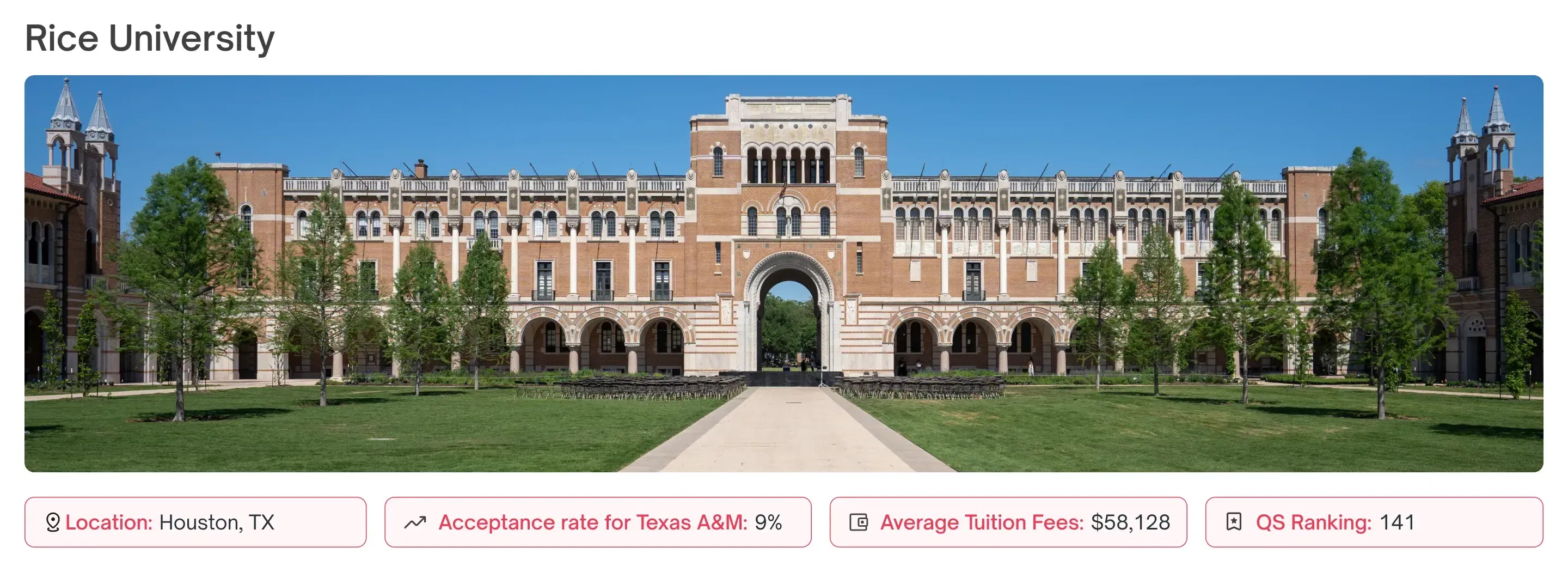 Rice University

Location: Houston, TX

Acceptance rate for Texas A&M: 9%

Average Tuition Fees: $58,128

QS Ranking: 141