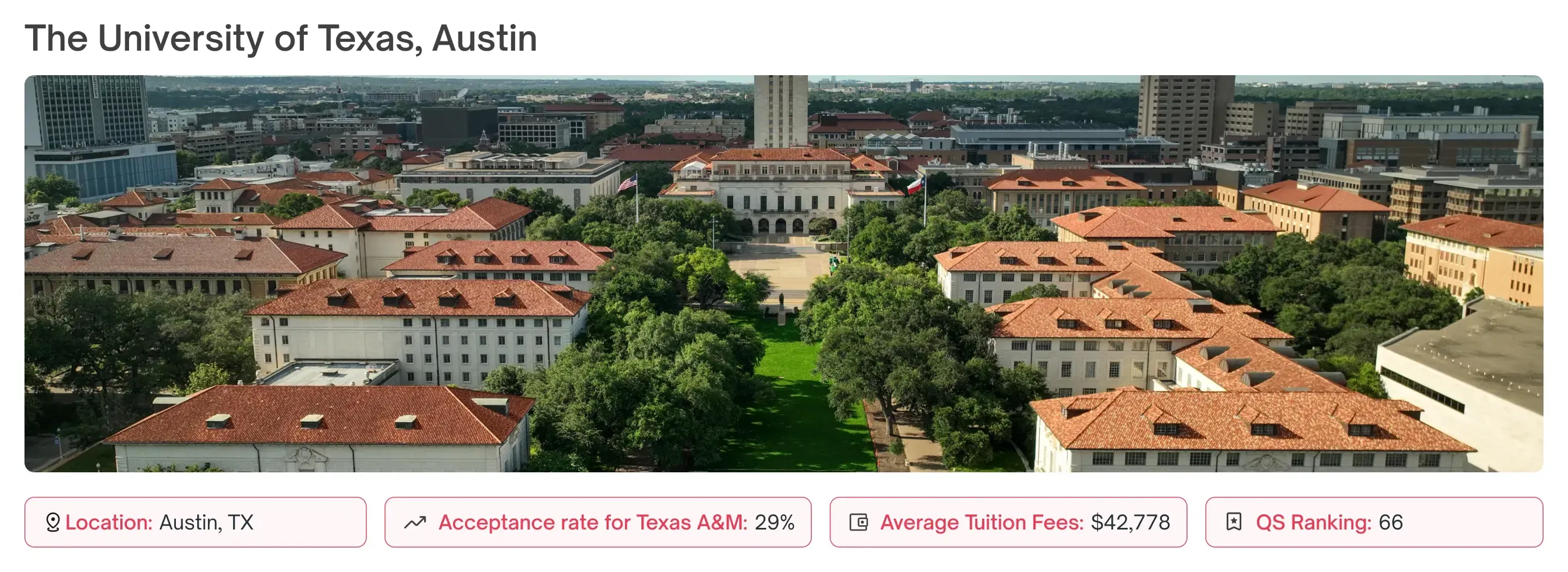 The University of Texas, Austin

Location: Austin, TX

Acceptance rate for Texas A&M: 29%

Average Tuition Fees: $42,778

QS Ranking: 66