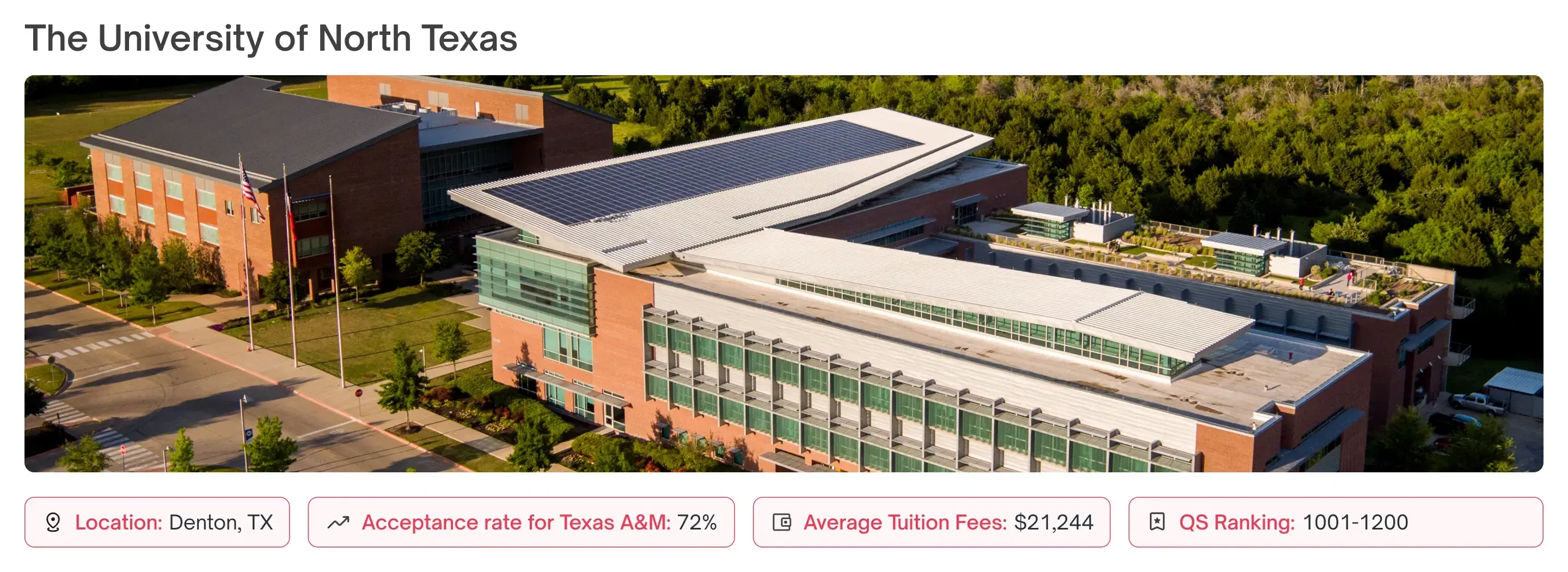 The University of North Texas

Location: Denton, TX

Acceptance rate for Texas A&M: 72%

Average Tuition Fees: $21,244

QS Ranking: 1001-1200