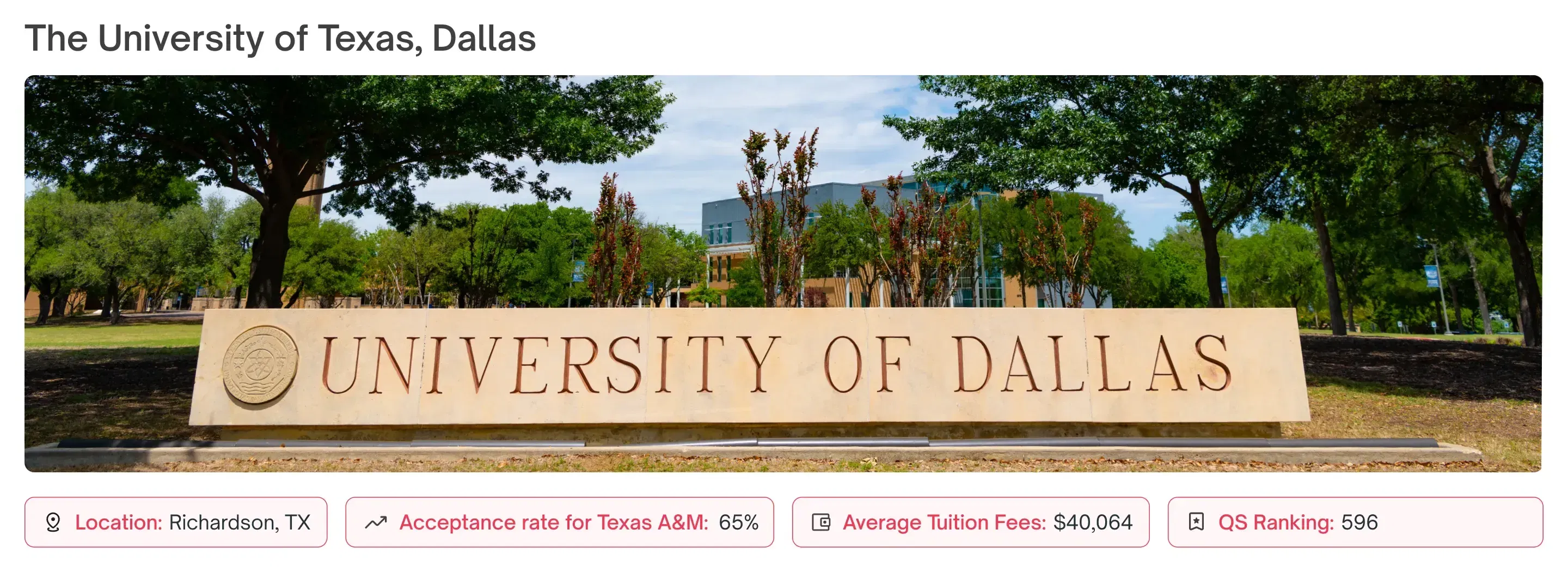 The University of Texas, Dallas

UNIVERSITY OF DALLAS

Location: Richardson, TX

Acceptance rate for Texas A&M: 65%

Average Tuition Fees: $40,064

QS Ranking: 596