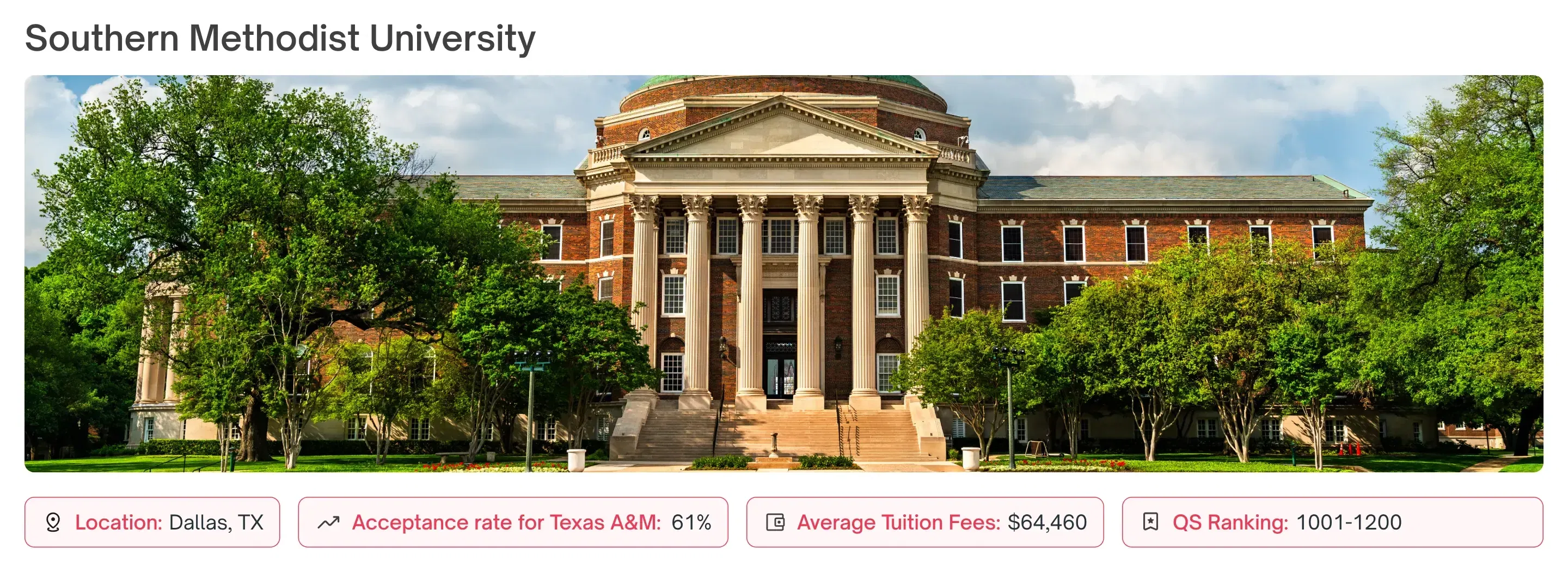 Southern Methodist University

Location: Dallas, TX

Acceptance rate for Texas A&M: 61%

Average Tuition Fees: $64,460

QS Ranking: 1001-1200