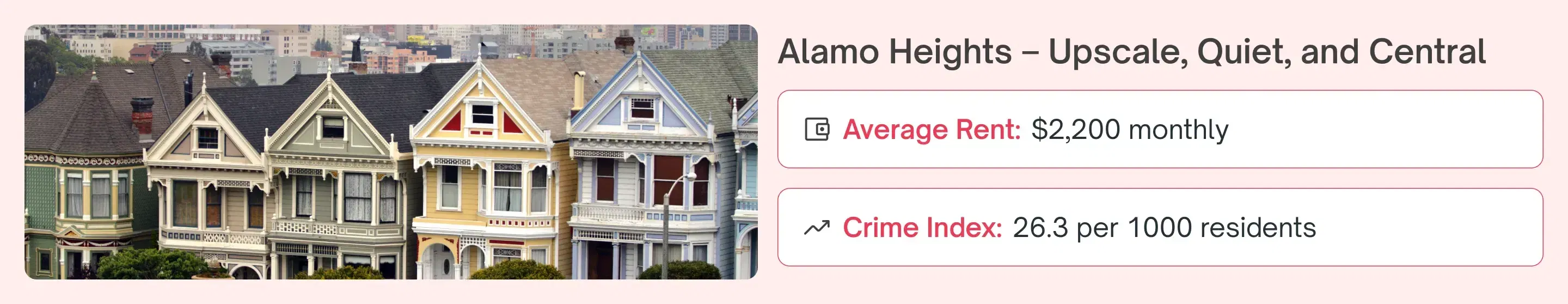 Alamo Heights – Upscale, Quiet, and Central

Average Rent: $2,200 monthly

Crime Index: 26.3 per 1000 residents