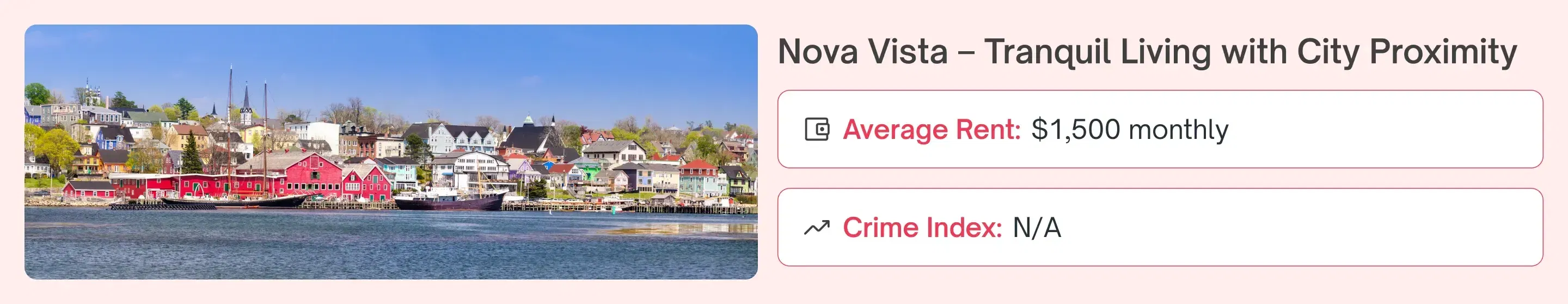 Nova Vista – Tranquil Living with City Proximity

Average Rent: $1,500 monthly

Crime Index: N/A