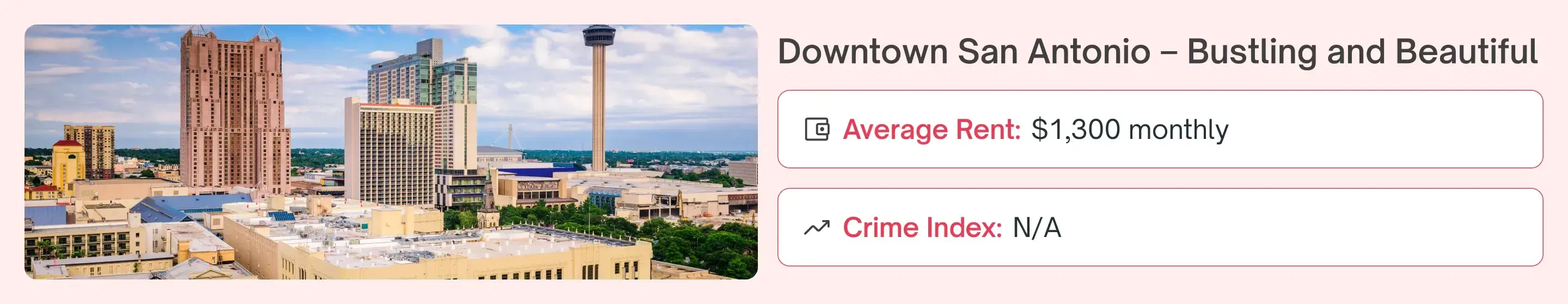 Downtown San Antonio – Bustling and Beautiful

Average Rent: $1,300 monthly

Crime Index: N/A