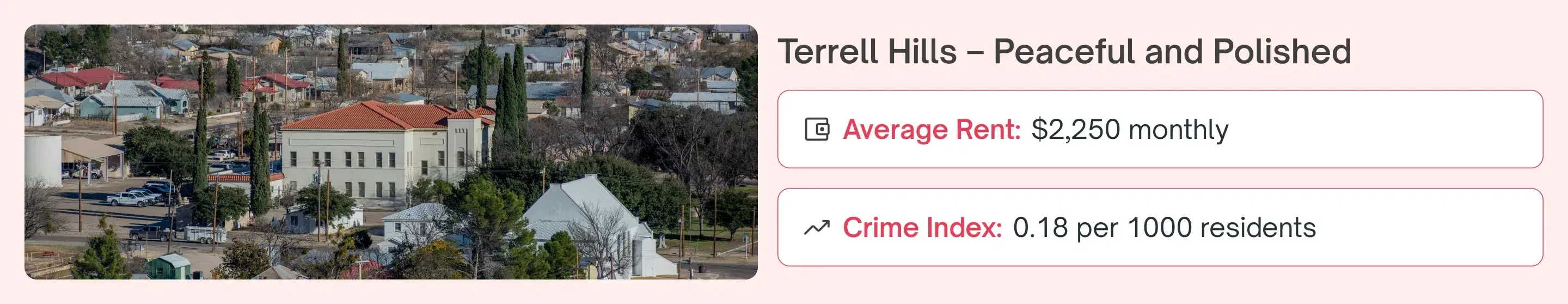 Terrell Hills – Peaceful and Polished

Average Rent: $2,250 monthly

Crime Index: 0.18 per 1000 residents