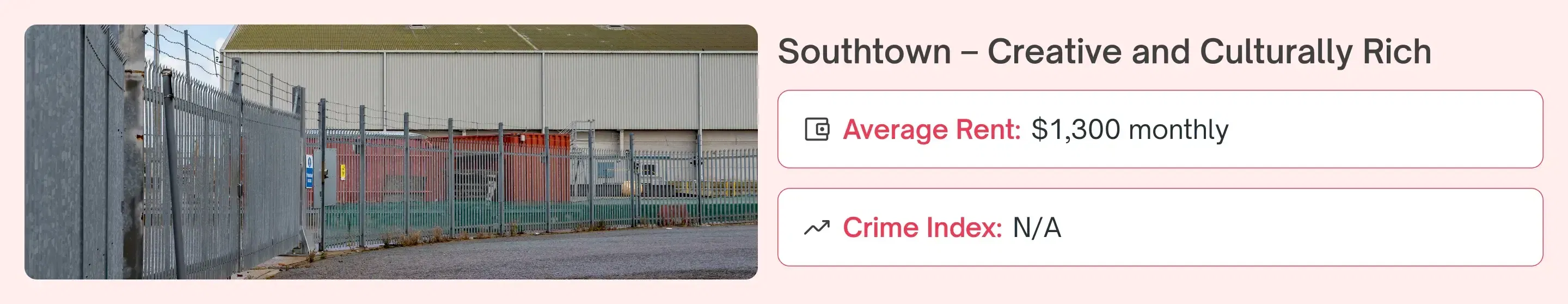 Southtown – Creative and Culturally Rich

Average Rent: $1,300 monthly

Crime Index: N/A