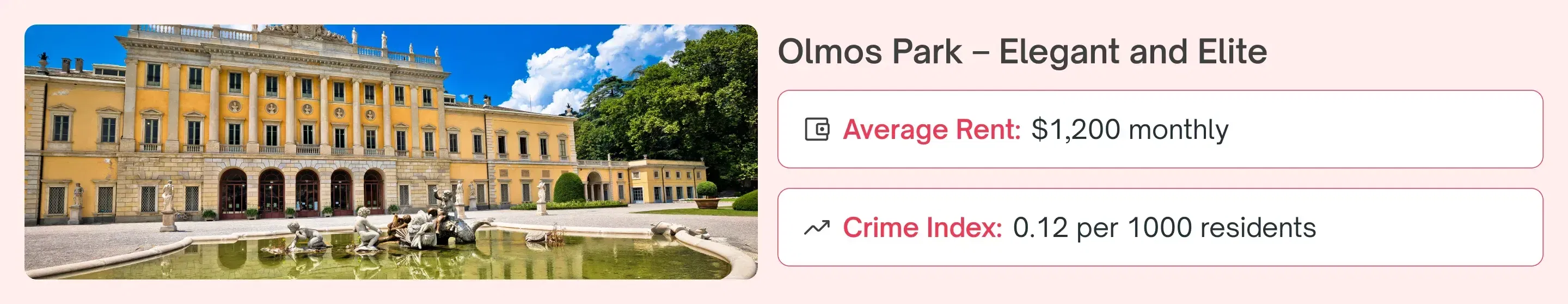 Olmos Park – Elegant and Elite

Average Rent: $1,200 monthly

Crime Index: 0.12 per 1000 residents