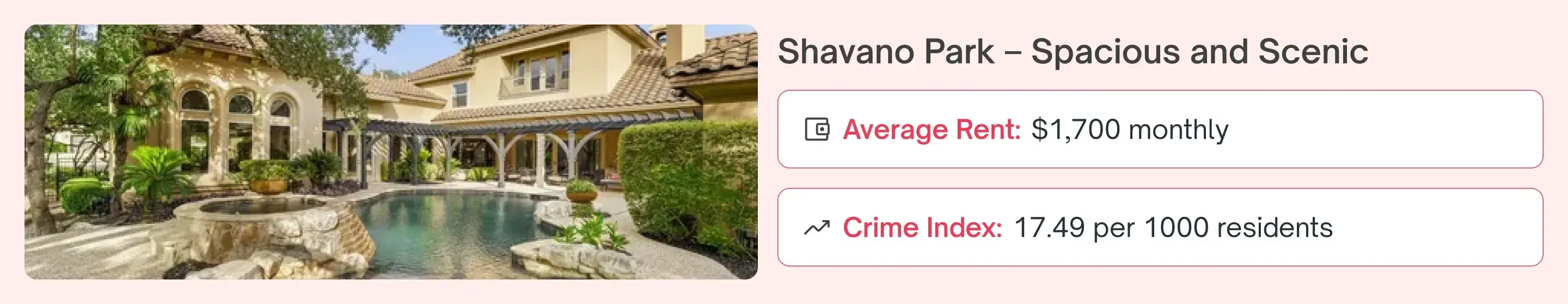 Shavano Park – Spacious and Scenic

Average Rent: $1,700 monthly

Crime Index: 17.49 per 1000 residents