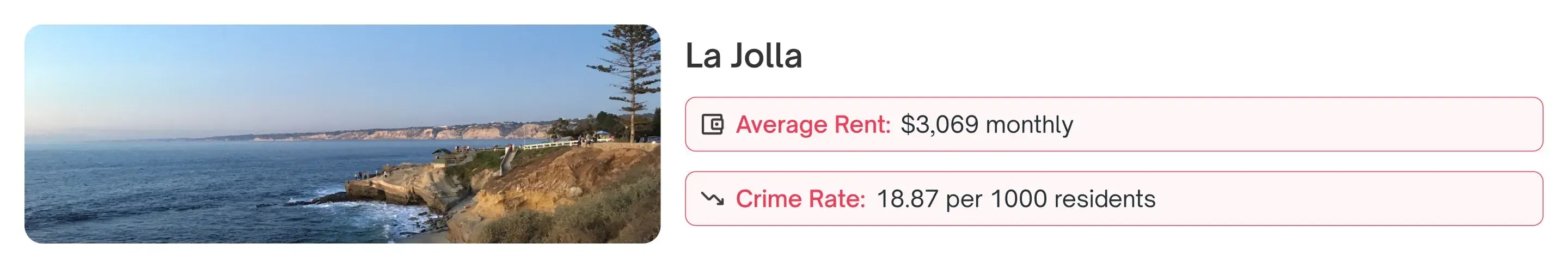 La Jolla

Average Rent: $3,069 monthly

Crime Rate: 18.87 per 1000 residents