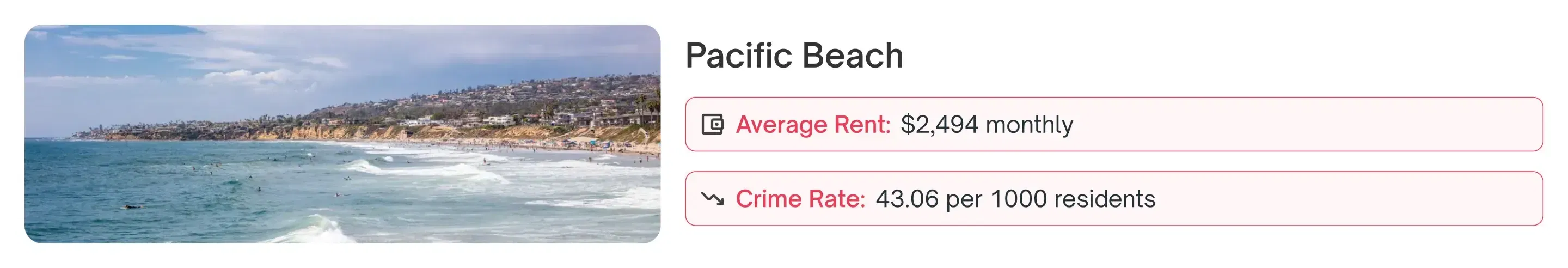 Pacific Beach

Average Rent: $2,494 monthly

Crime Rate: 43.06 per 1000 residents