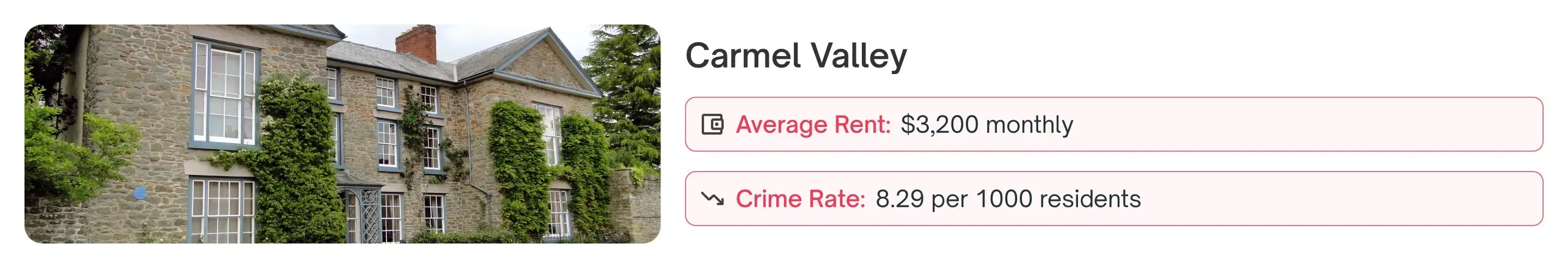 Carmel Valley

Average Rent: $3,200 monthly

Crime Rate: 8.29 per 1000 residents