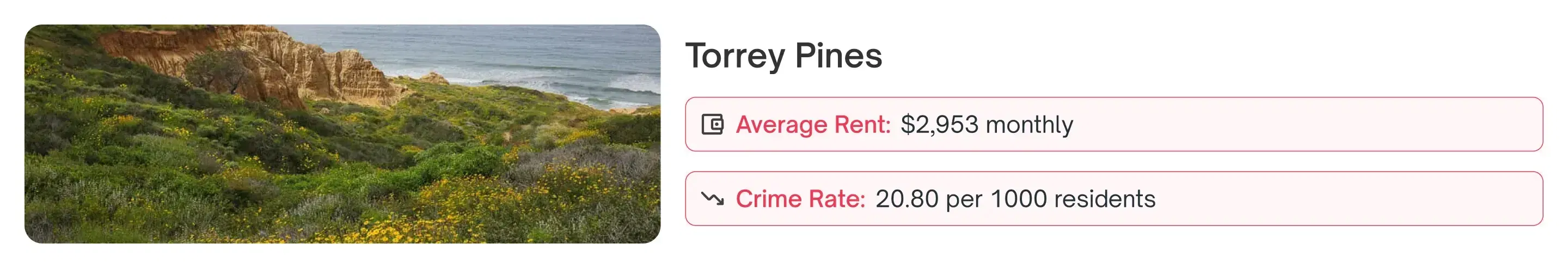 Torrey Pines

Average Rent: $2,953 monthly

Crime Rate: 20.80 per 1000 residents