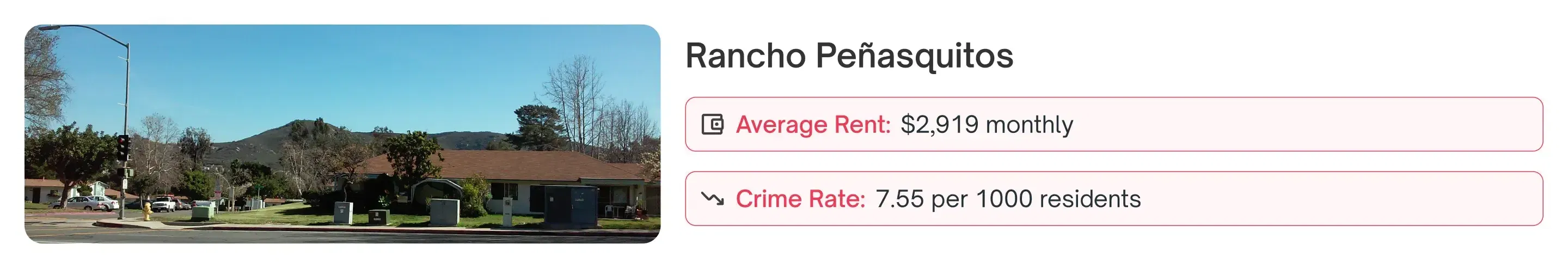 Rancho Peñasquitos

Average Rent: $2,919 monthly

Crime Rate: 7.55 per 1000 residents