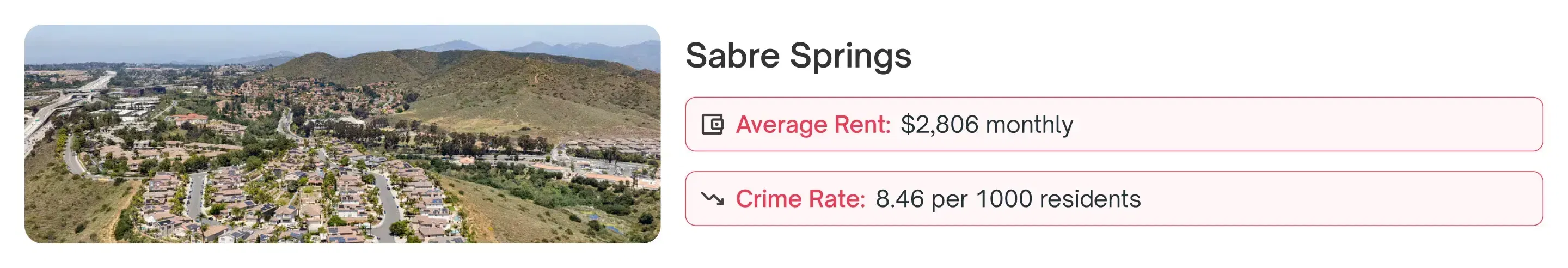 Sabre Springs

Average Rent: $2,806 monthly

Crime Rate: 8.46 per 1000 residents