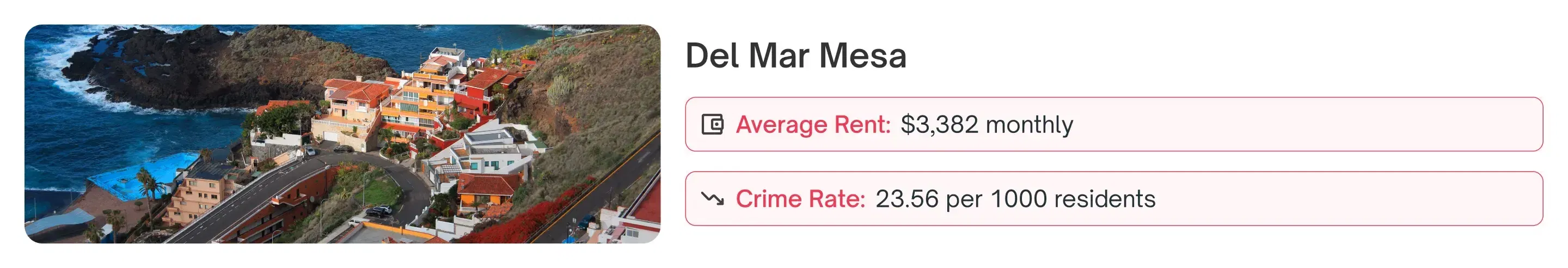 Del Mar Mesa

Average Rent: $3,382 monthly

Crime Rate: 23.56 per 1000 residents