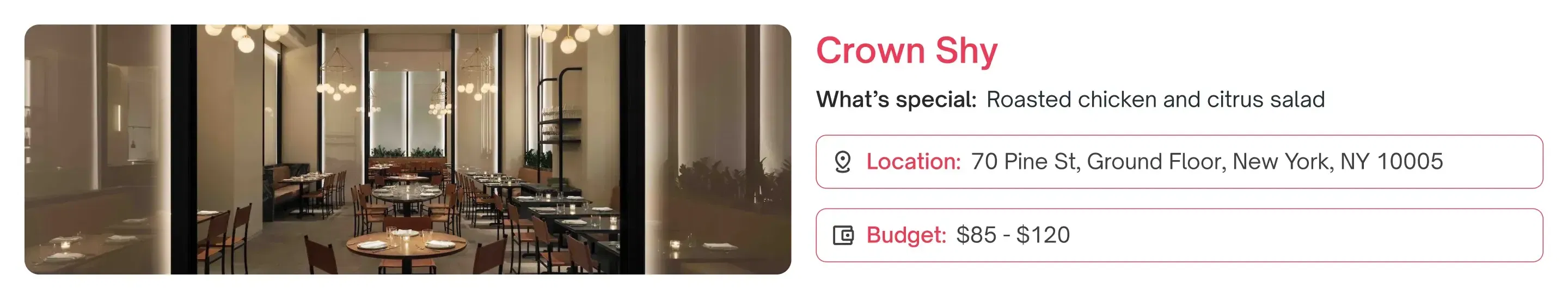 Crown Shy

What's special: Roasted chicken and citrus salad

Location: 70 Pine St, Ground Floor, New York, NY 10005

Budget: \$85 - \$120