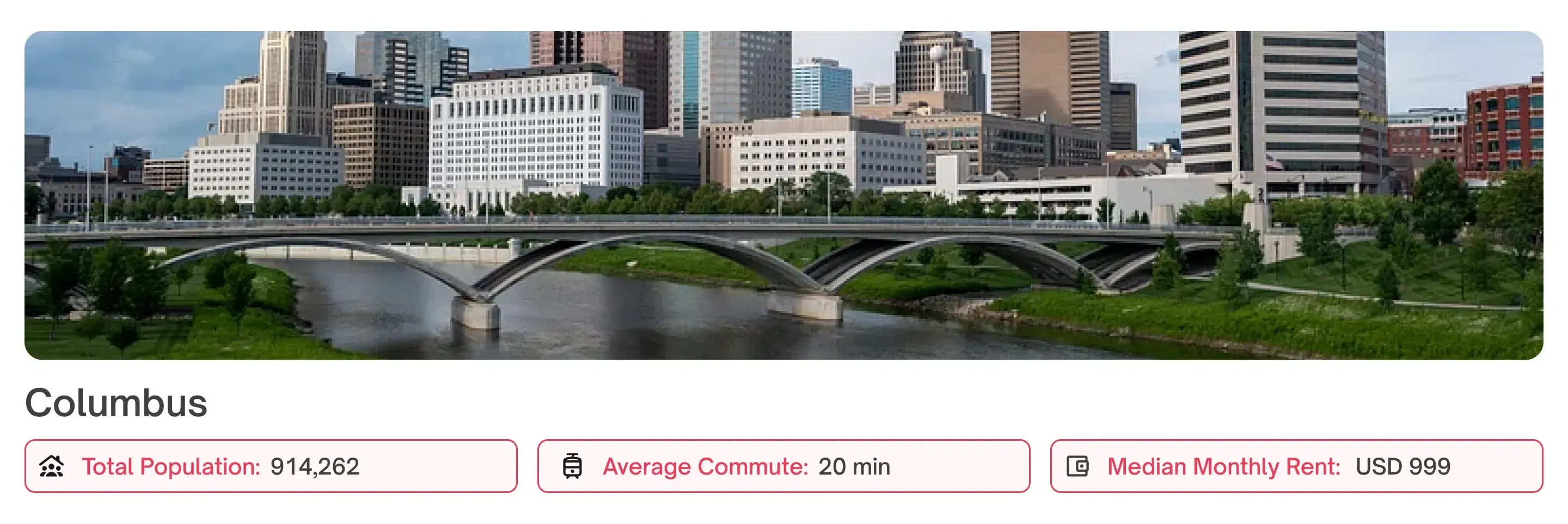 Columbus

Total Population: 914,262

Average Commute: 20 min

Median Monthly Rent: USD 999