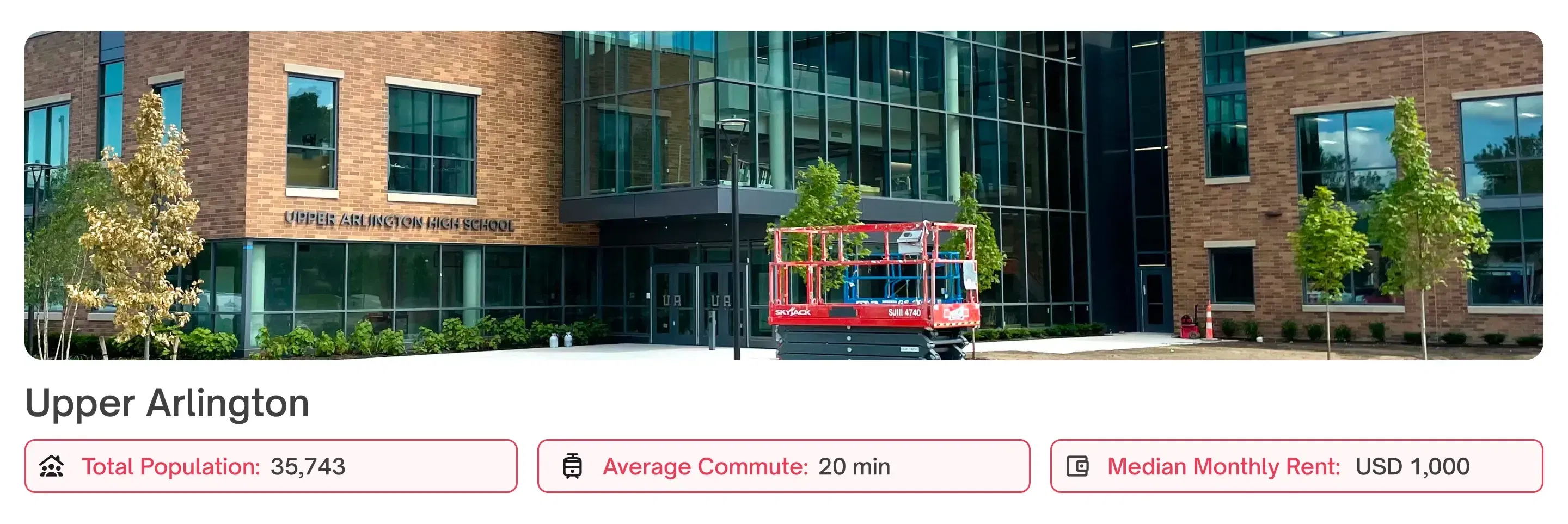 UPPER ARLINGTON HIGH SCHOOL

UA UA

SKYJACK SJIII 4740

Upper Arlington

Total Population: 35,743

Average Commute: 20 min

Median Monthly Rent: USD 1,000