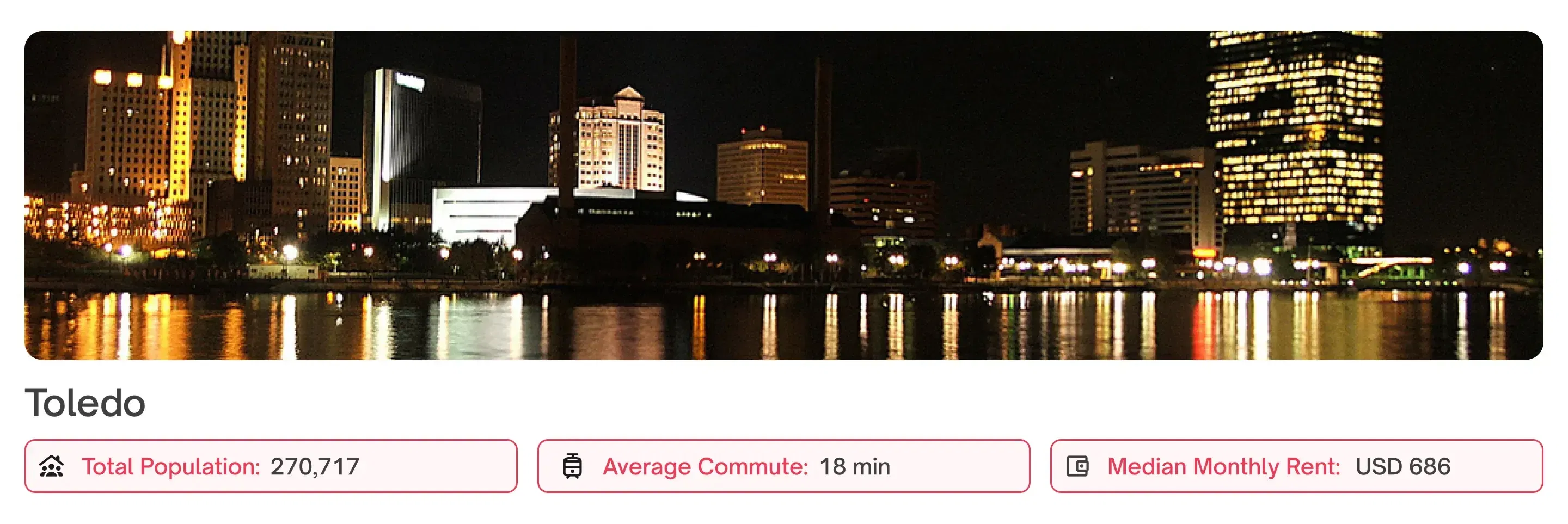 Toledo

Total Population: 270,717

Average Commute: 18 min

Median Monthly Rent: USD 686