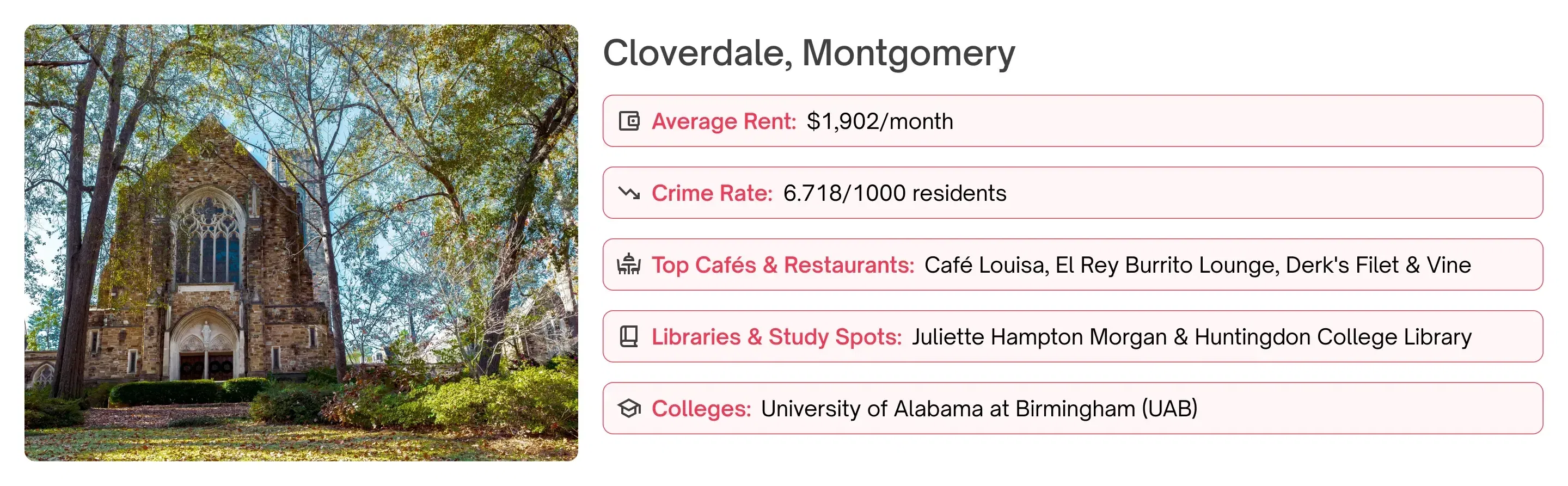 Cloverdale, Montgomery

Average Rent: $1,902/month

Crime Rate: 6.718/1000 residents

Top Cafés & Restaurants: Café Louisa, El Rey Burrito Lounge, Derk's Filet & Vine

Libraries & Study Spots: Juliette Hampton Morgan & Huntingdon College Library

Colleges: University of Alabama at Birmingham (UAB)