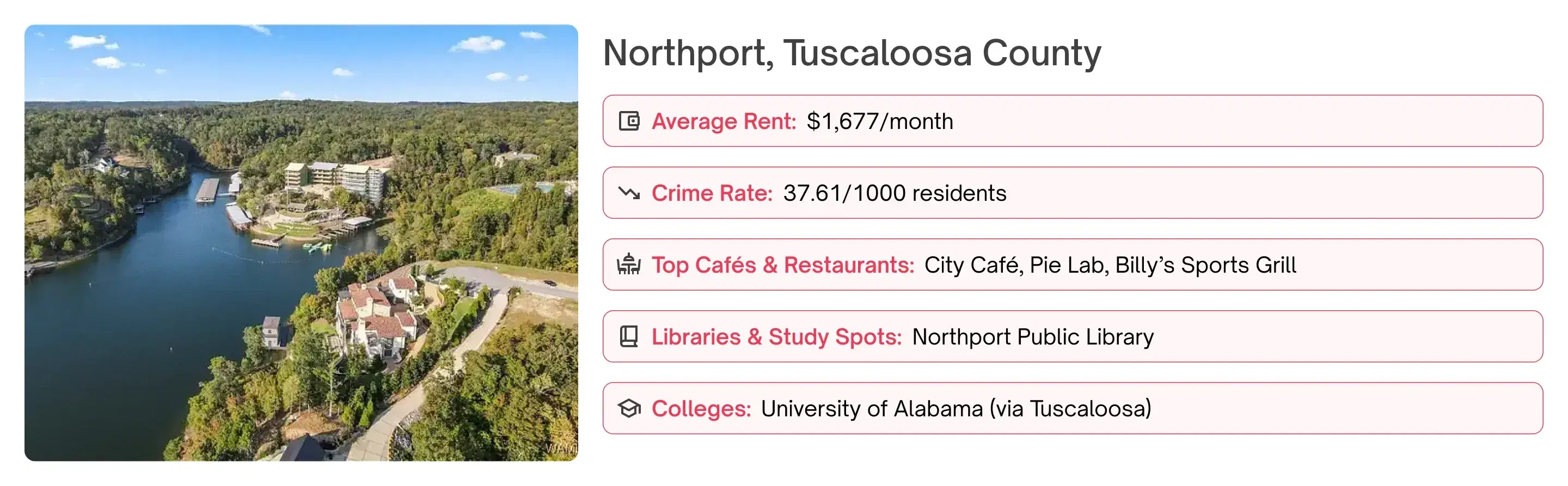 Northport, Tuscaloosa County

Average Rent: $1,677/month

Crime Rate: 37.61/1000 residents

Top Cafés & Restaurants: City Café, Pie Lab, Billy's Sports Grill

Libraries & Study Spots: Northport Public Library

Colleges: University of Alabama (via Tuscaloosa)