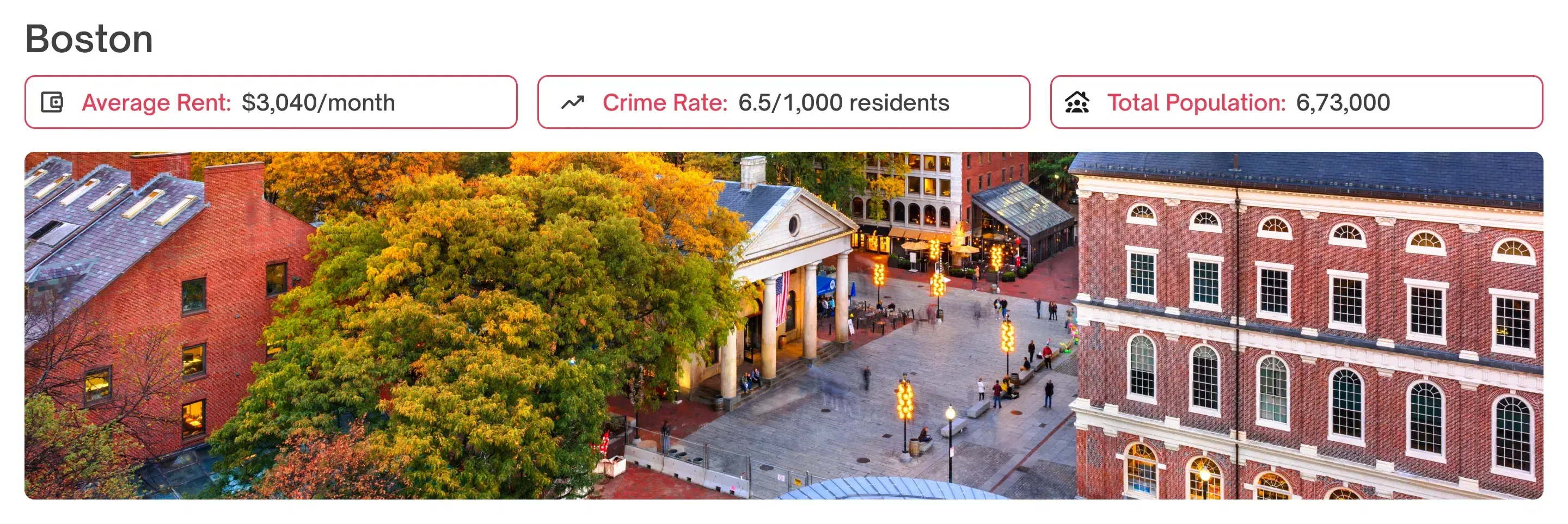 Boston

Average Rent: $3,040/month

Crime Rate: 6.5/1,000 residents

Total Population: 6,73,000