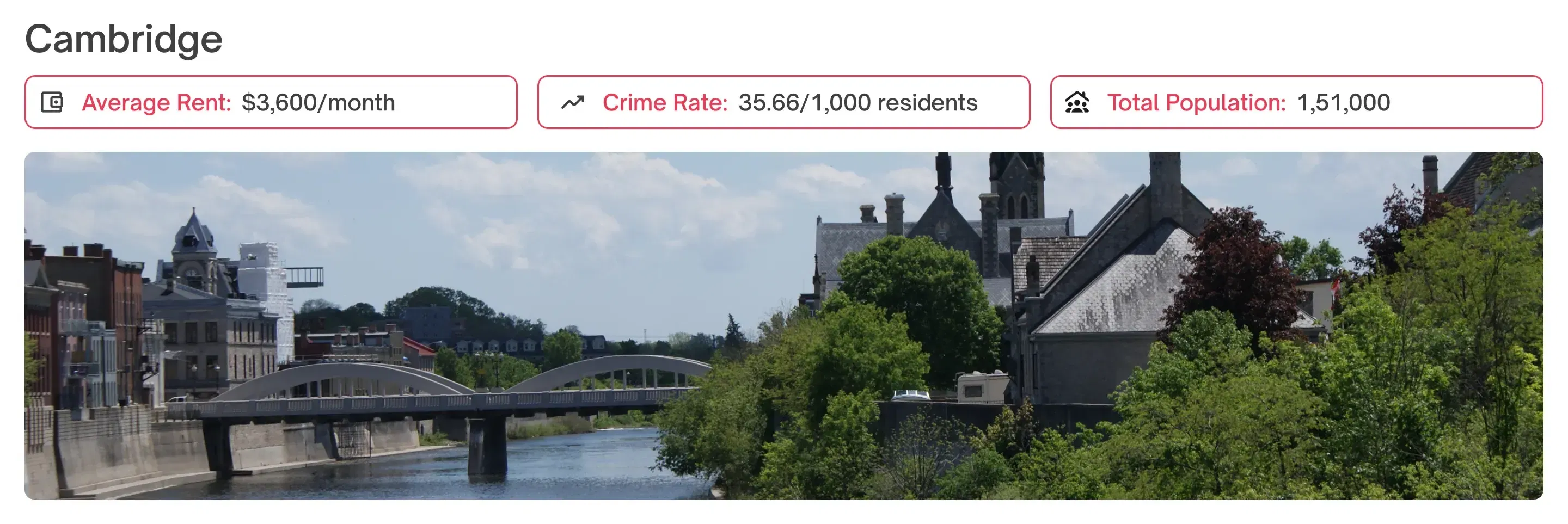 Cambridge

Average Rent: $3,600/month

Crime Rate: 35.66/1,000 residents

Total Population: 1,51,000