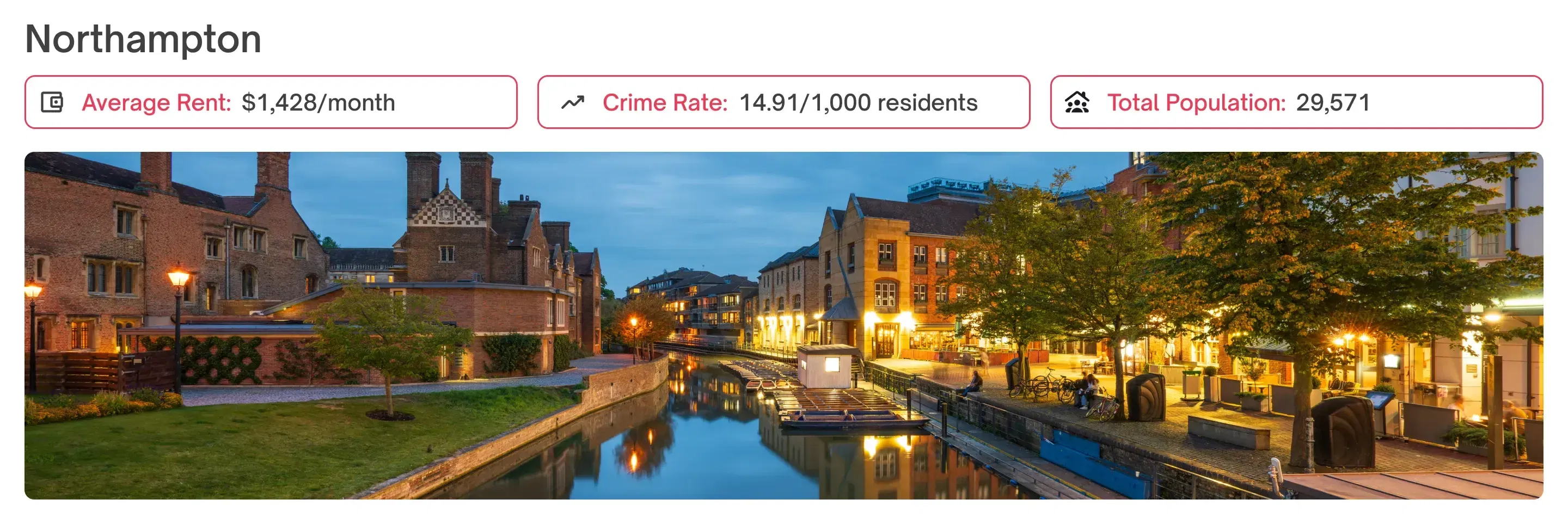 Northampton

Average Rent: $1,428/month

Crime Rate: 14.91/1,000 residents

Total Population: 29,571