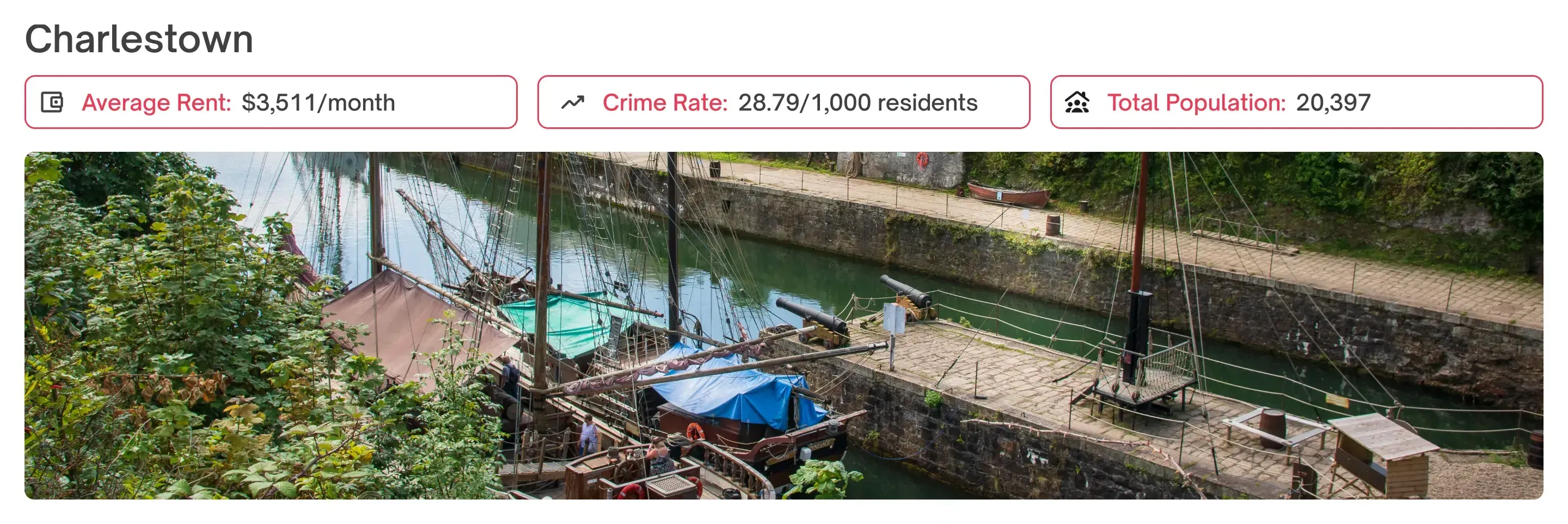 Charlestown

Average Rent: $3,511/month

Crime Rate: 28.79/1,000 residents

Total Population: 20,397