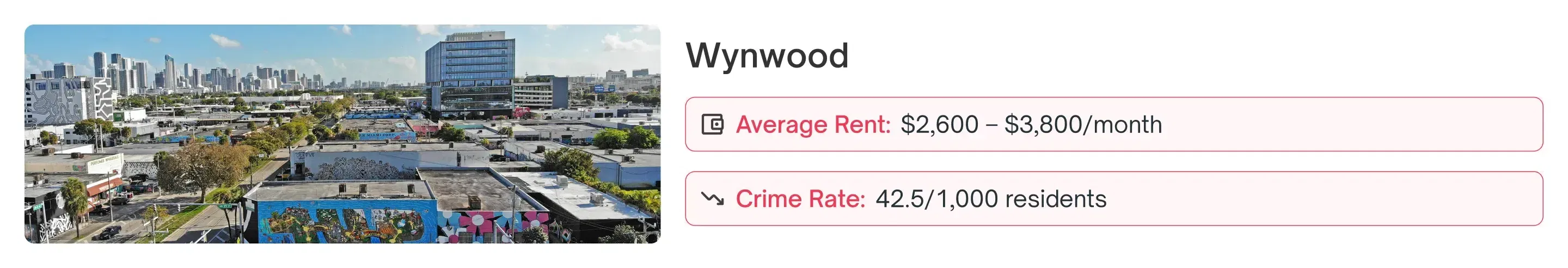 Wynwood

Average Rent: $2,600 – $3,800/month

Crime Rate: 42.5/1,000 residents