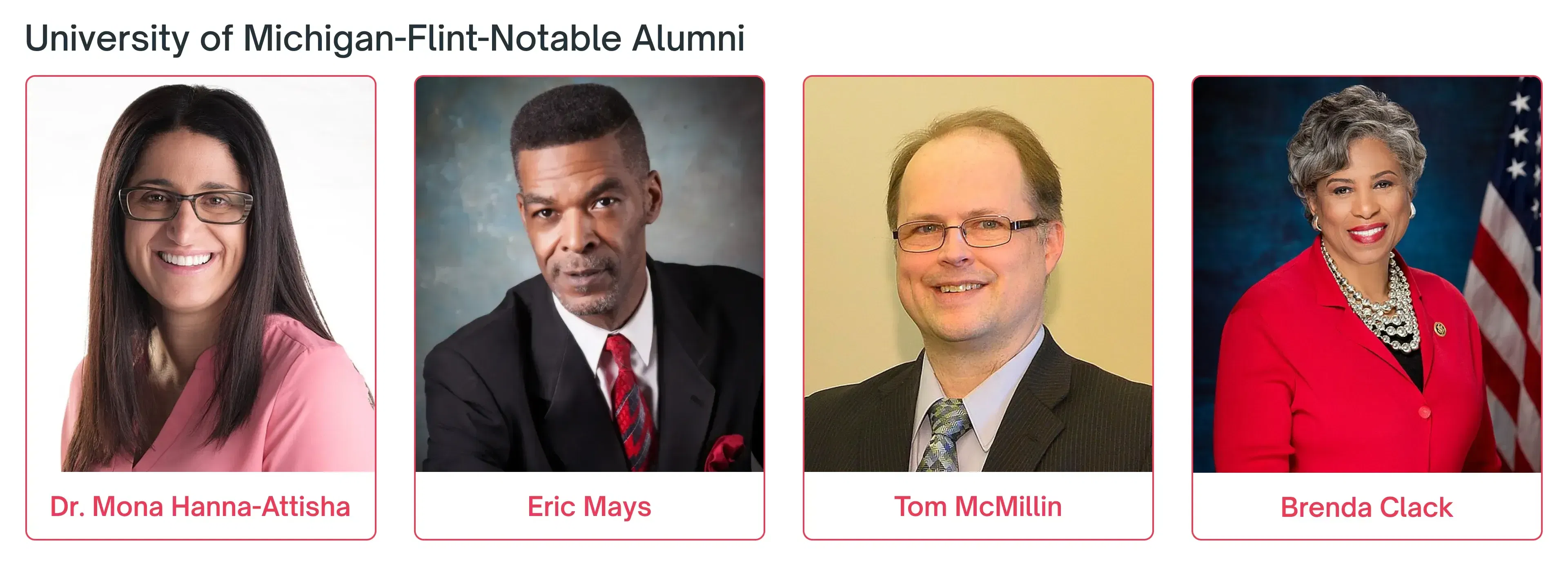 University of Michigan-Flint-Notable Alumni

Dr. Mona Hanna-Attisha

Eric Mays

Tom McMillin

Brenda Clack