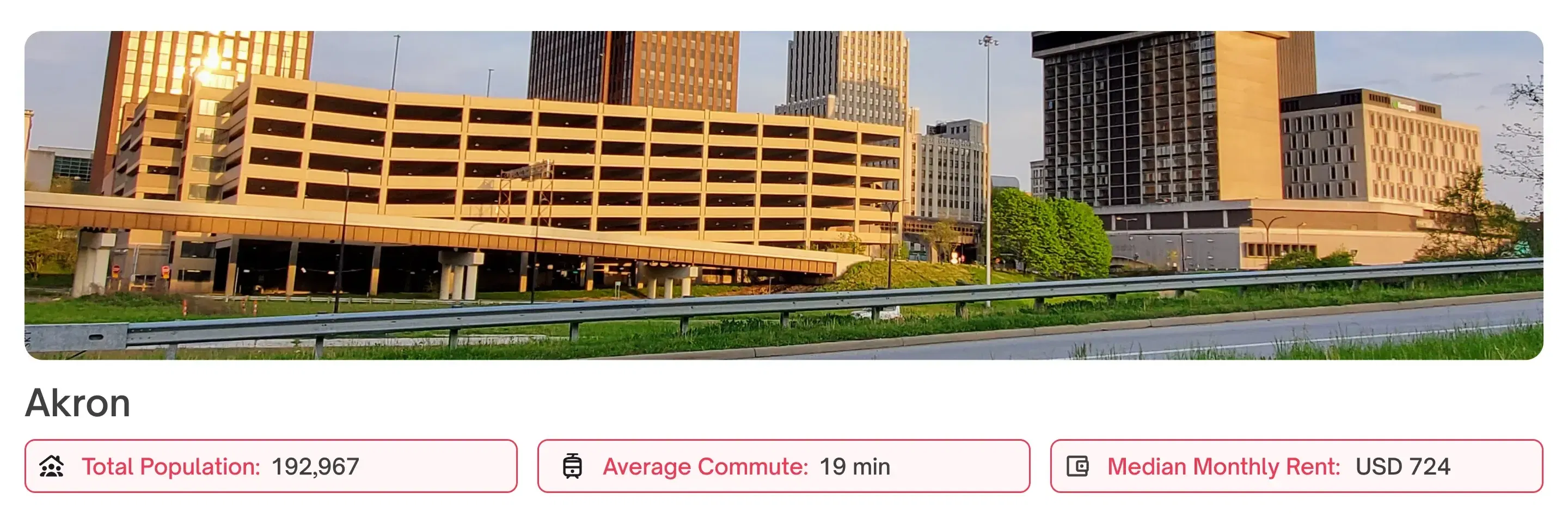 Akron

Total Population: 192,967

Average Commute: 19 min

Median Monthly Rent: USD 724