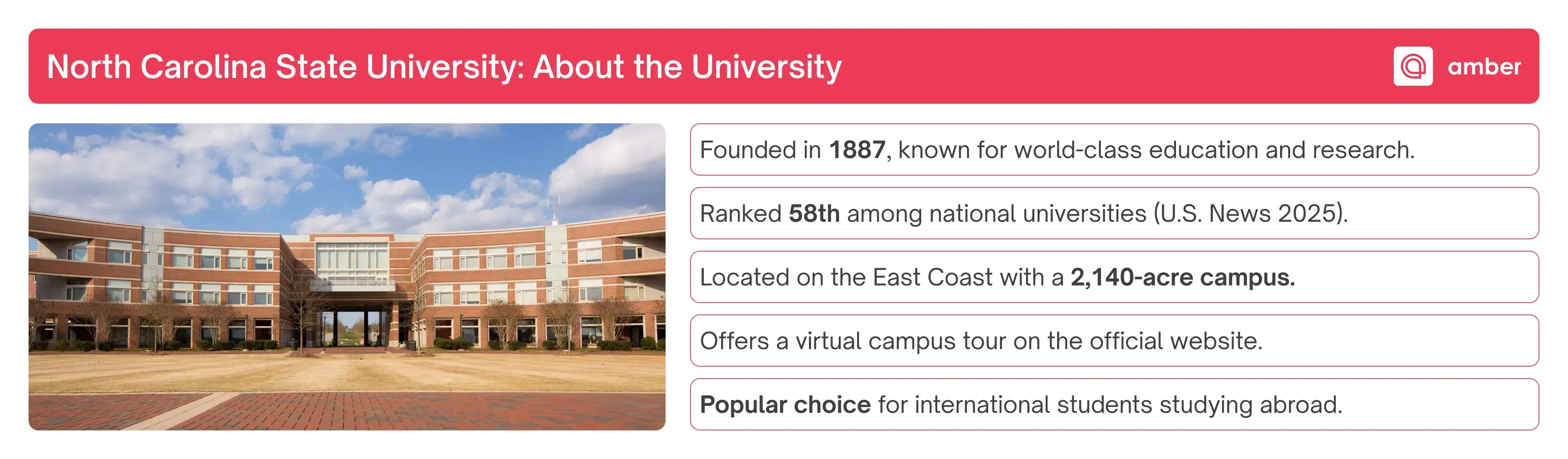 North Carolina State University: About the University

amber

Founded in 1887, known for world-class education and research.

Ranked 58th among national universities (U.S. News 2025).

Located on the East Coast with a 2,140-acre campus.

Offers a virtual campus tour on the official website.

Popular choice for international students studying abroad.