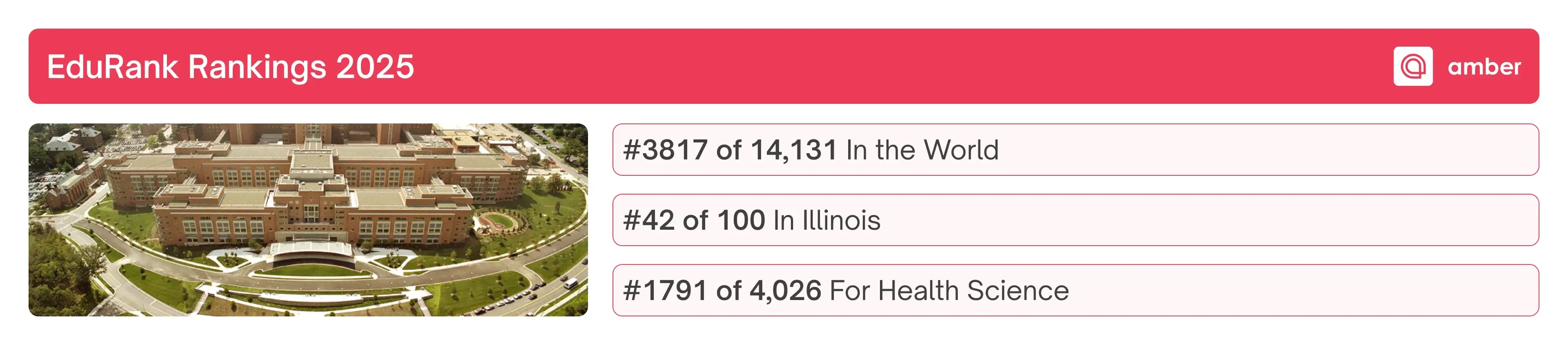 EduRank Rankings 2025

amber

#3817 of 14,131 In the World

#42 of 100 In Illinois

#1791 of 4,026 For Health Science