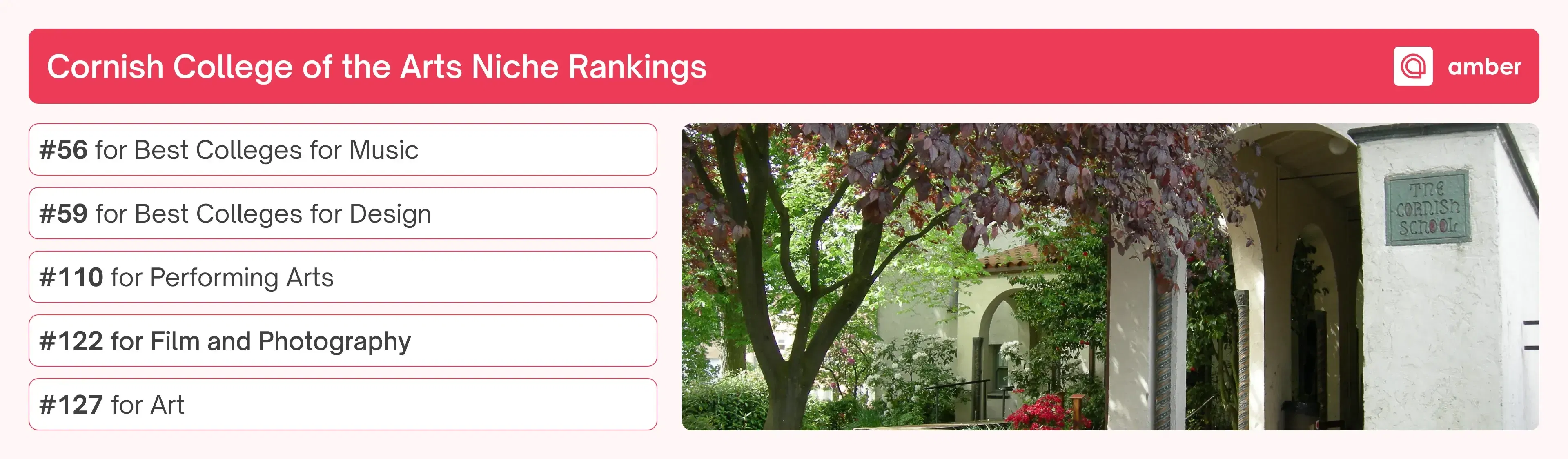 Cornish College of the Arts Niche Rankings

amber

#56 for Best Colleges for Music

#59 for Best Colleges for Design

#110 for Performing Arts

#122 for Film and Photography

#127 for Art

THE CORNISH SCHOOL