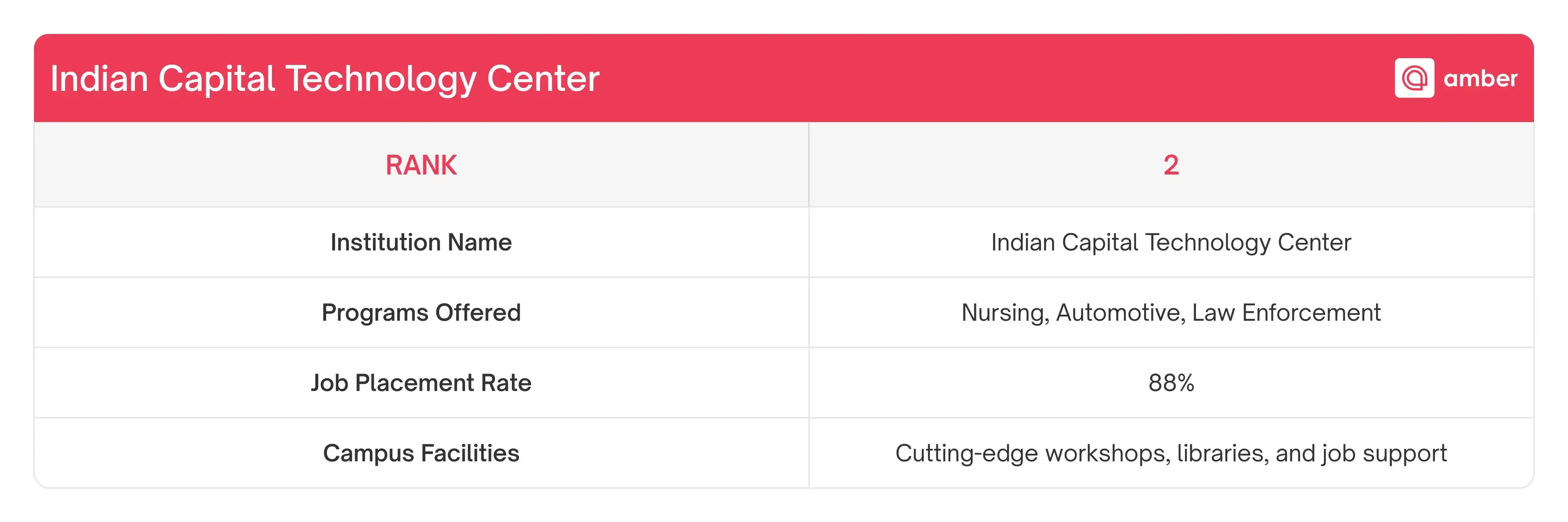 Indian Capital Technology Center

amber

| RANK | 2 |
|---|---|
| Institution Name | Indian Capital Technology Center |
| Programs Offered | Nursing, Automotive, Law Enforcement |
| Job Placement Rate | 88% |
| Campus Facilities | Cutting-edge workshops, libraries, and job support |